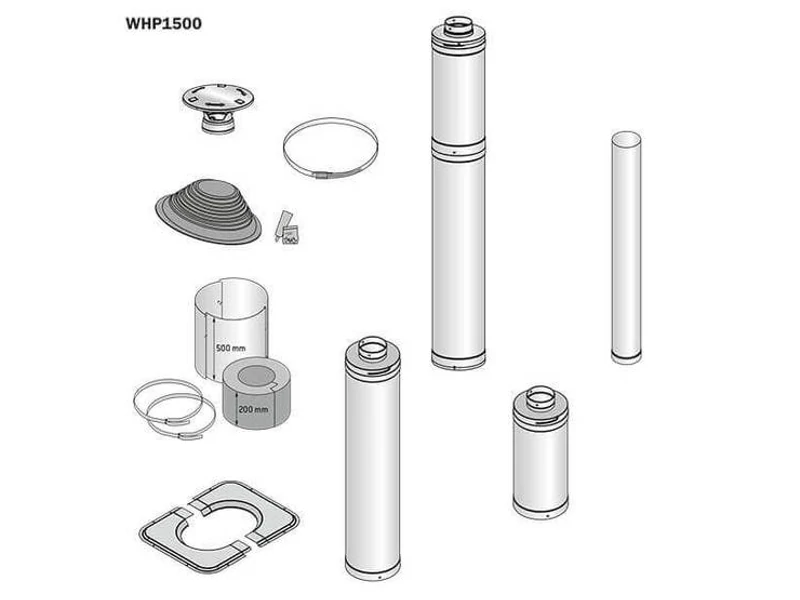 WHP1500

500 mm

200 mm